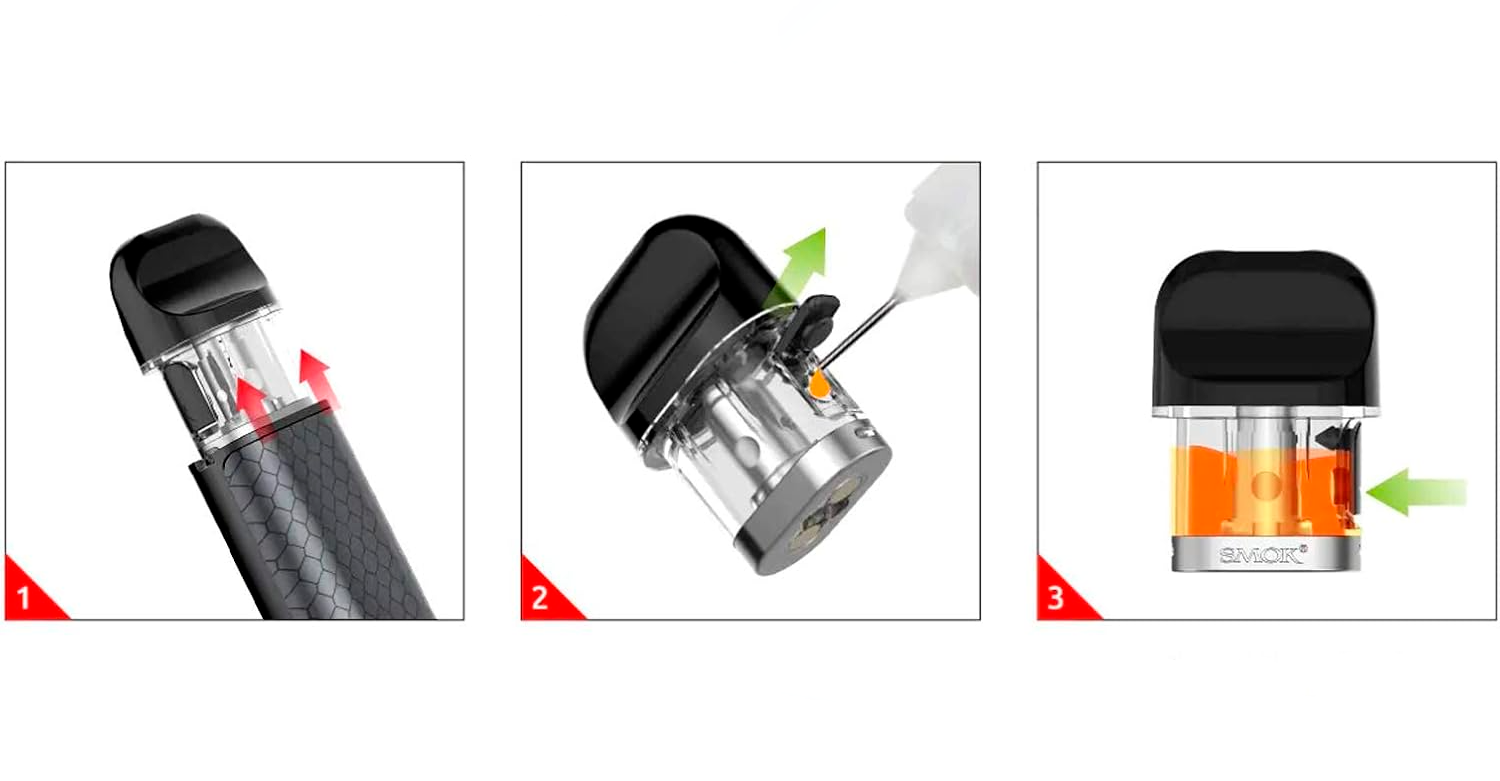 1

2

SMOK®

3